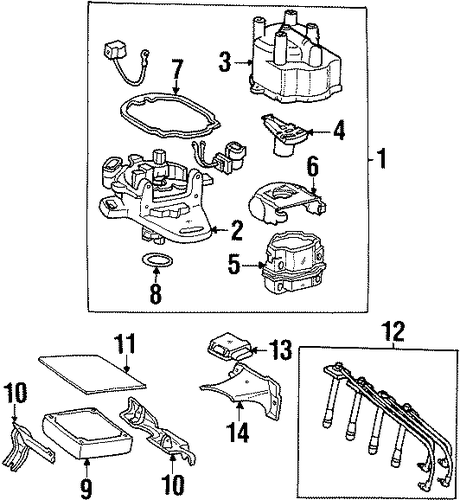 7
3
4
1
6
2
5
8
11
13
12
10
14
9
10