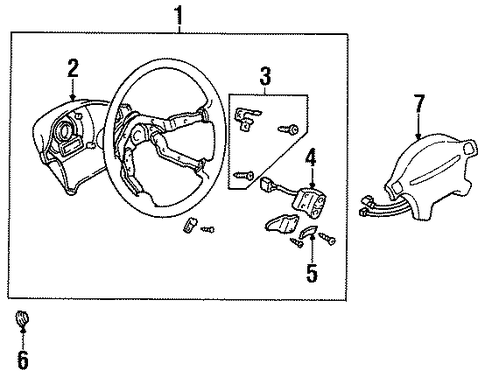 1
2
3
7
4
5
6