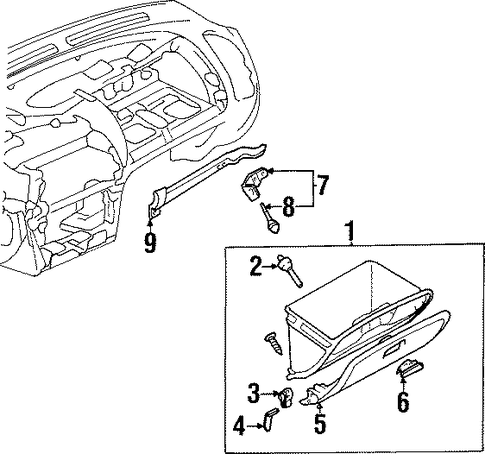 7
8
9
1
2
3
4
5
6