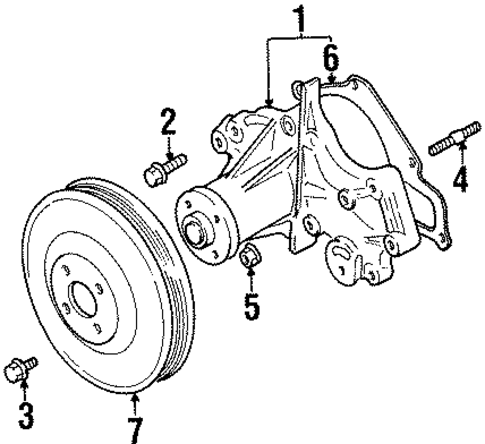 1
6
2
4
5
3
7