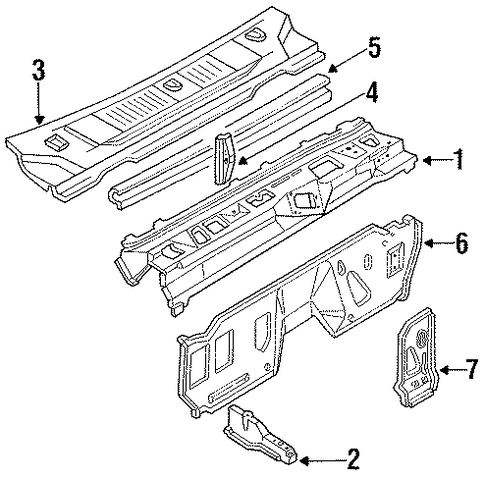 3
5
4
1
6
7
2