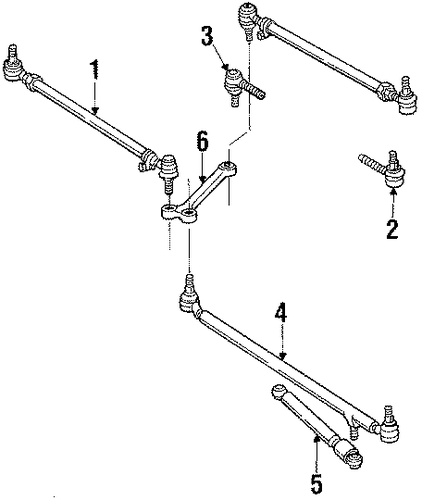 3
1
6
2
4
5