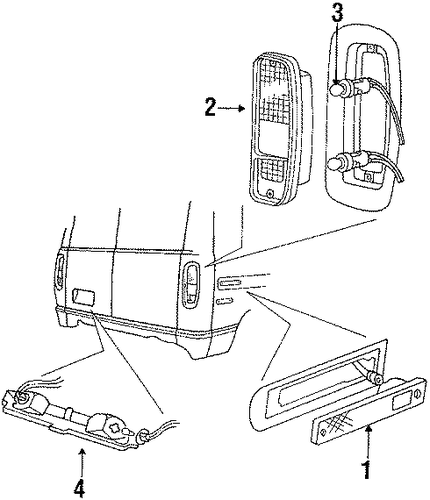 3
2
4
1