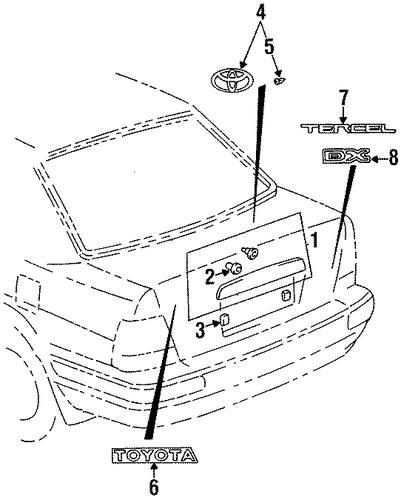 4
5
7
TERCEL
DX
8
1
2
3
TOYOTA
6