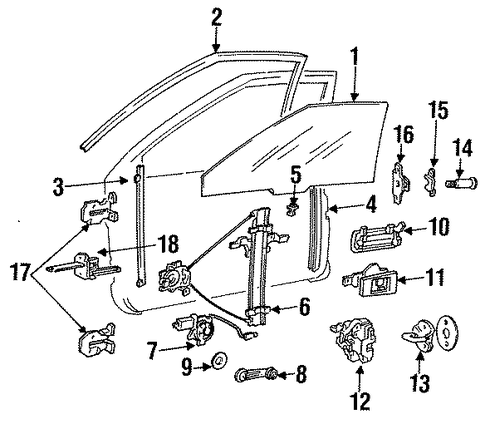 2
1
15
16
14
3
5
4
10
18
17
11
6
7
9
8
12
13