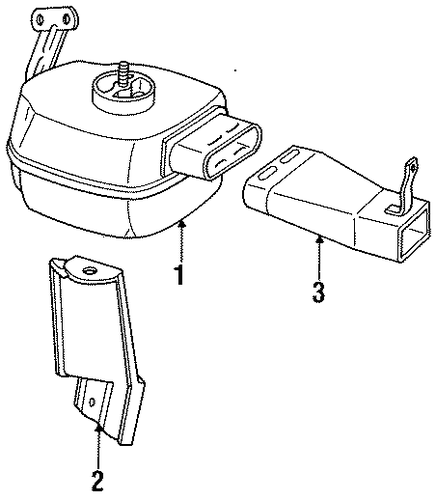 1
3
2