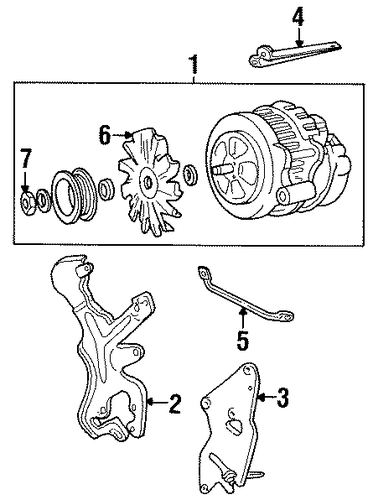 4
1
6
7
5
2
3