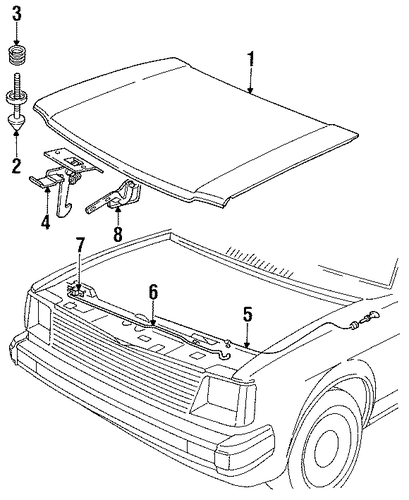 3
1
2
4
8
7
6
5