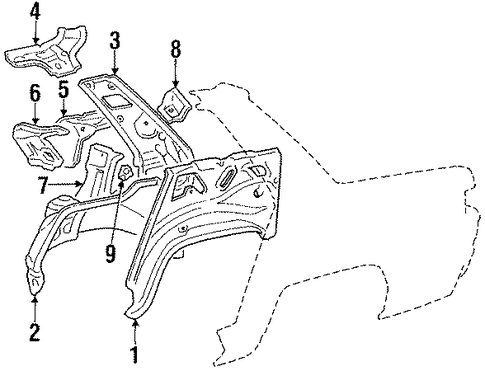 4
3
8
6
5
7
9
2
1