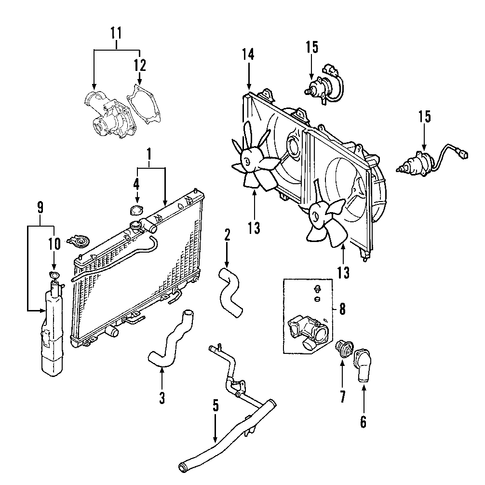 11
12
14
15
15
1
4
9
10
13
2
13
8
3
7
5
6