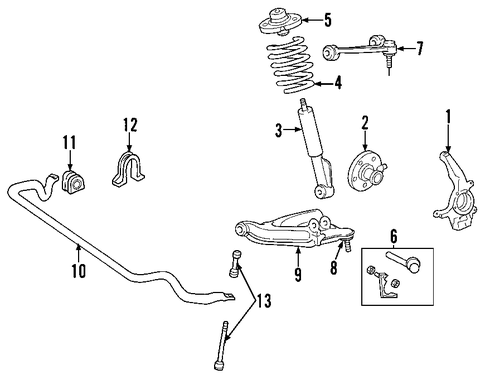 5
7
4
12
11
3
2
1
6
10
9
8
13