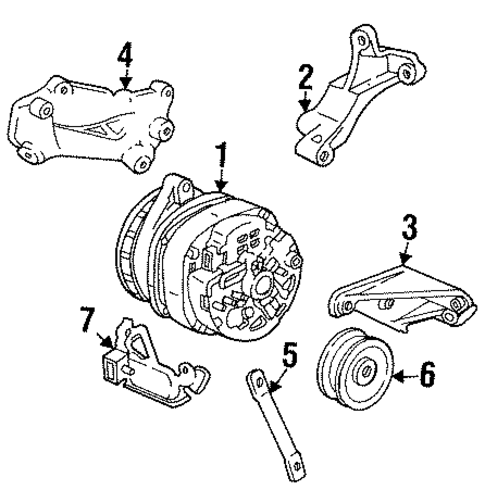 4
2
1
3
7
5
6