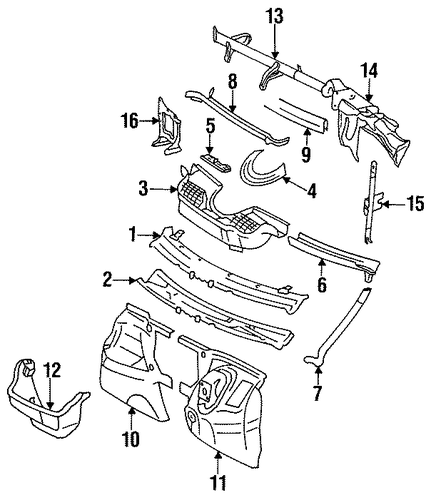 13
14
8
16
5
9
3
4
15
1
6
2
7
12
10
11