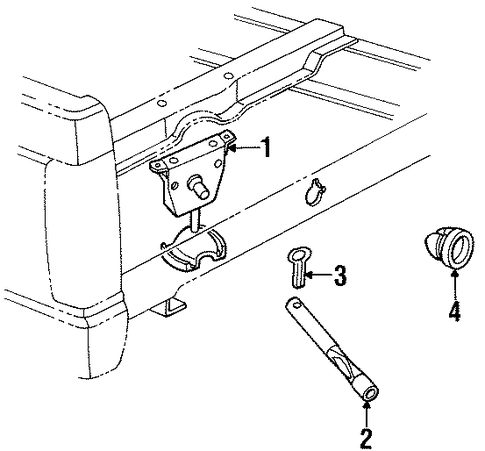 1
3
4
2