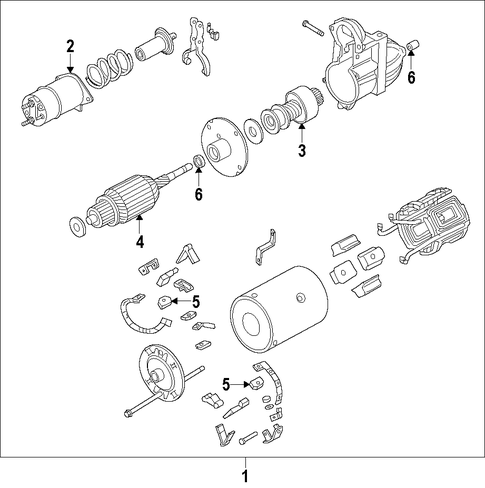 2
6
3
6
4
5
5
1