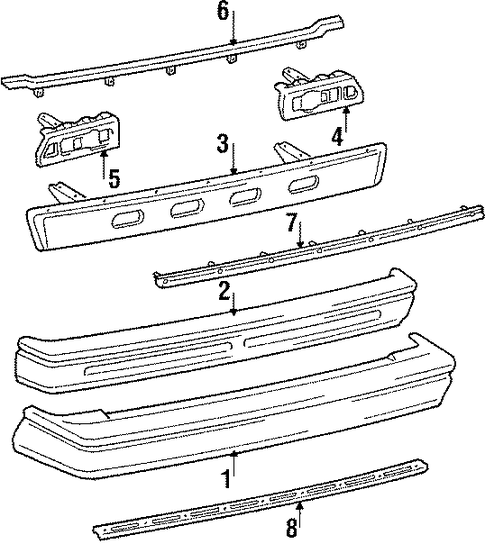 6
4
3
5
7
2
1
8