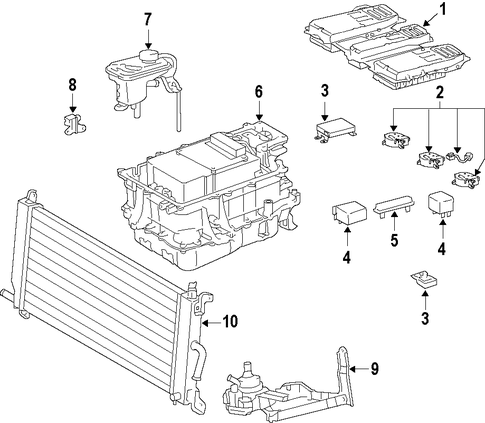 7
1
8
6
3
2
4
5
4
3
10
9