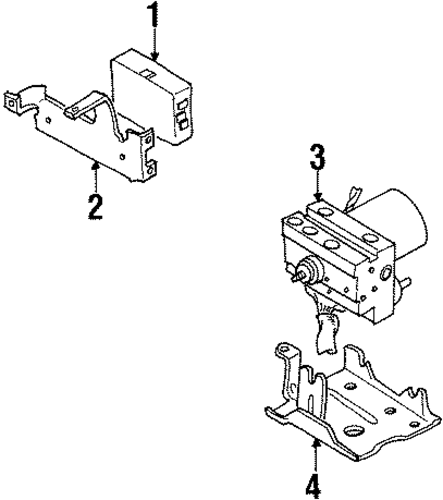 1
2
3
4