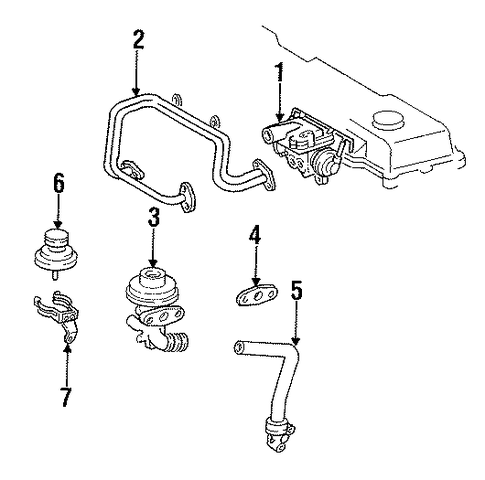 2
1
6
3
4
5
7