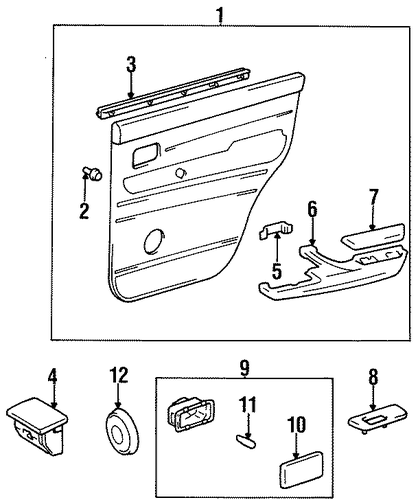 1
3
2
7
6
5
4
12
9
11
10
8