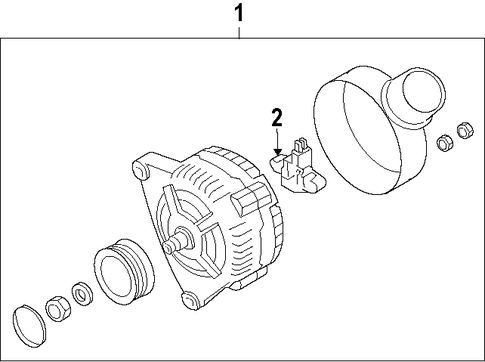 1
2