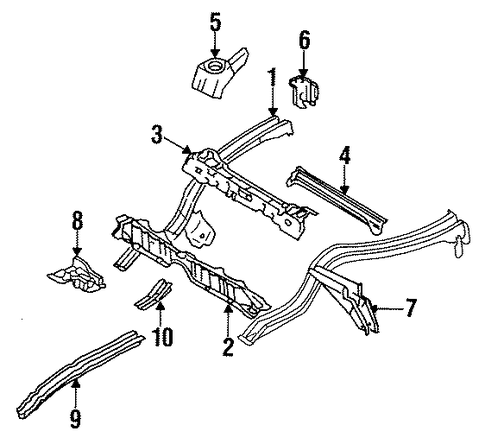 5
6
1
3
4
8
7
10
2
9