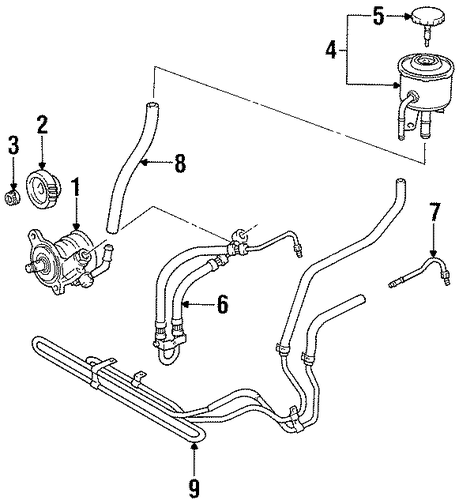 5
4
2
3
8
1
7
6
9