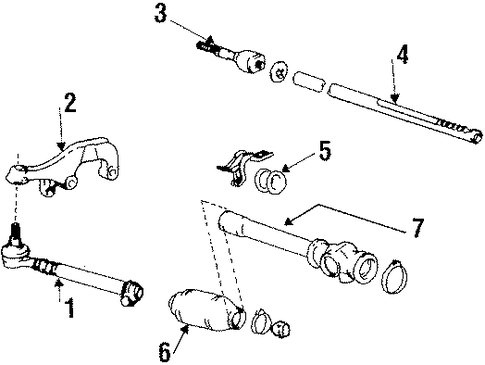 3
4
2
5
7
1
6