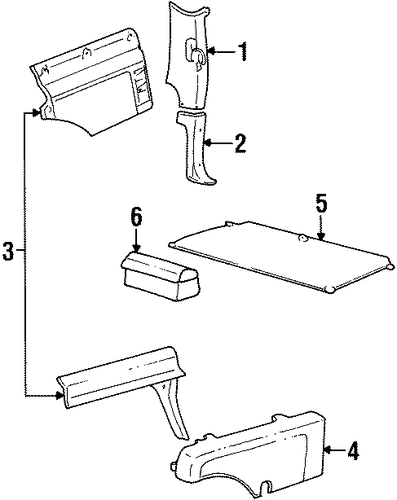 1
2
5
6
3
4