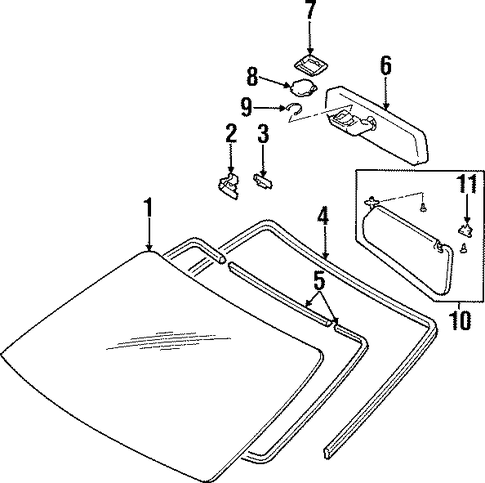 7
8
6
9
2
3
11
1
4
5
10