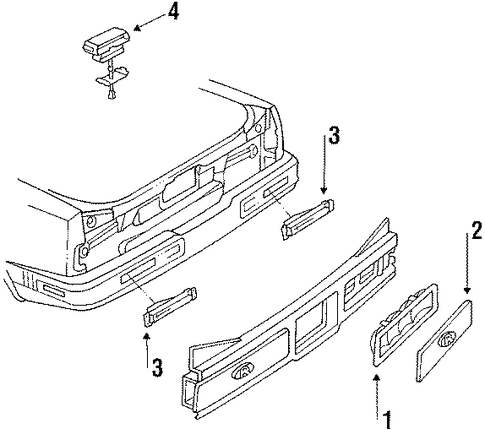 4
3
2
3
1