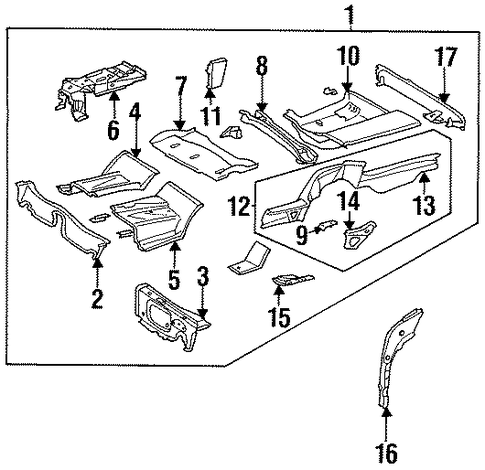 1
10
17
8
7
11
6
4
12
14
13
9
2
5
3
15
16