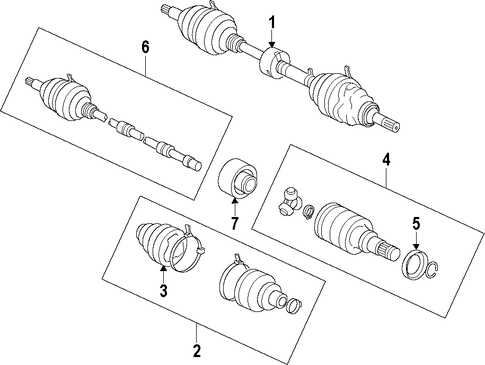 1
6
4
7
5
3
2