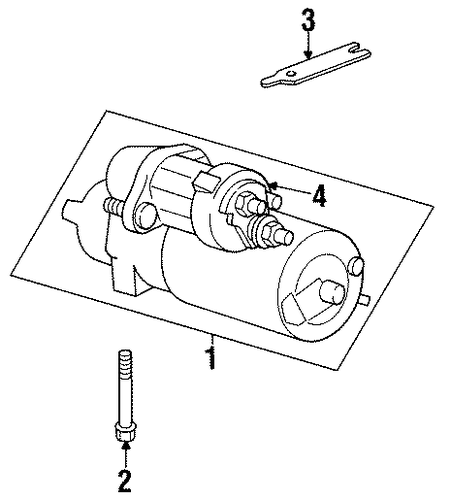 3
4
1
2