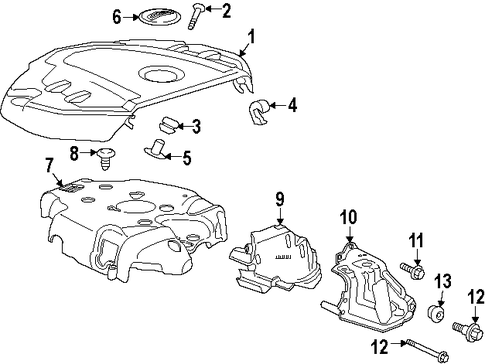 6
2
1
4
3
8
5
7
9
10
11
13
12
12