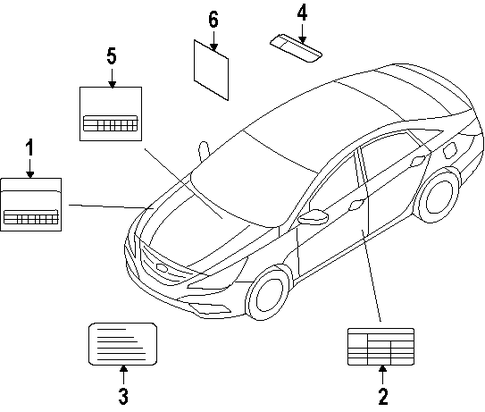 6
4
5
1
3
2