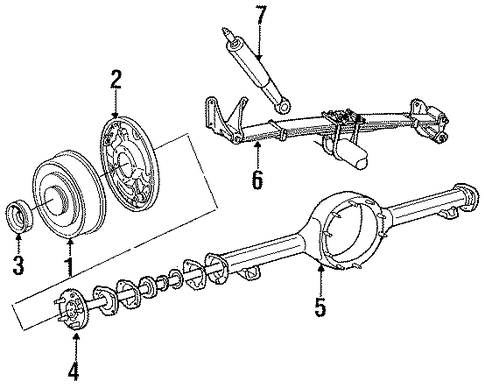 7
2
6
3
1
5
4