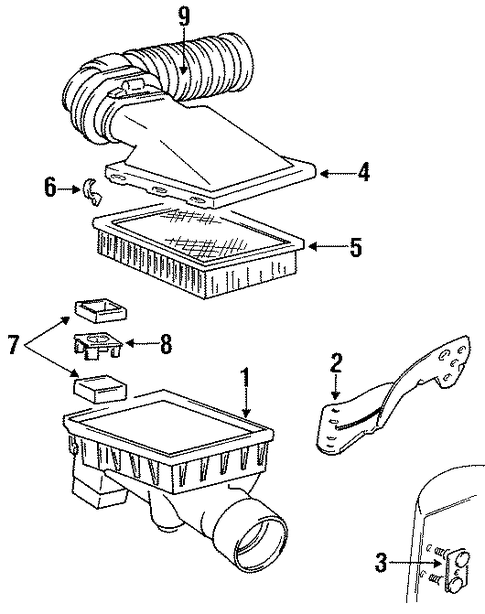 9
4
6
5
7
8
1
2
3