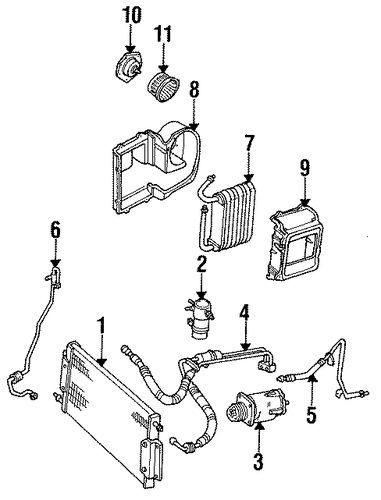 10
11
8
7
9
6
2
4
1
5
3