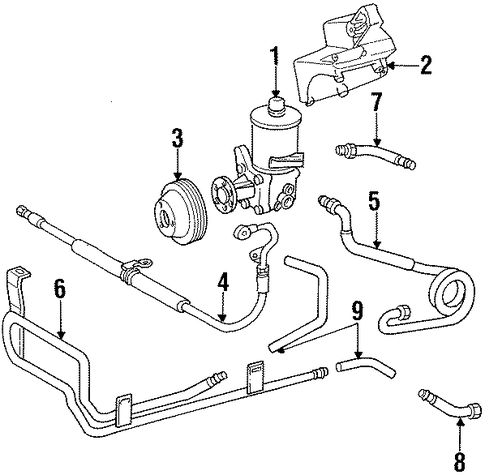 1
2
7
3
5
4
6
9
8