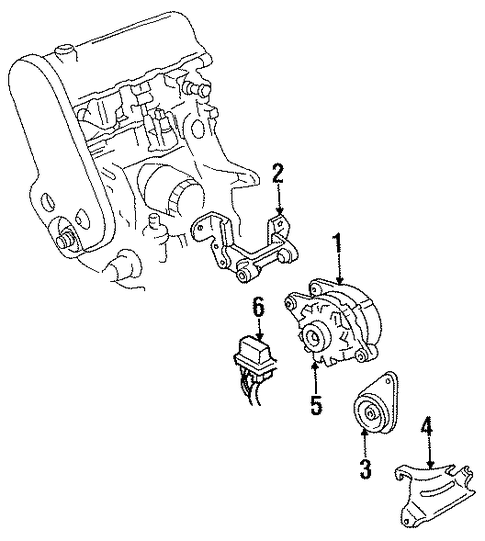 2
1
6
5
3
4