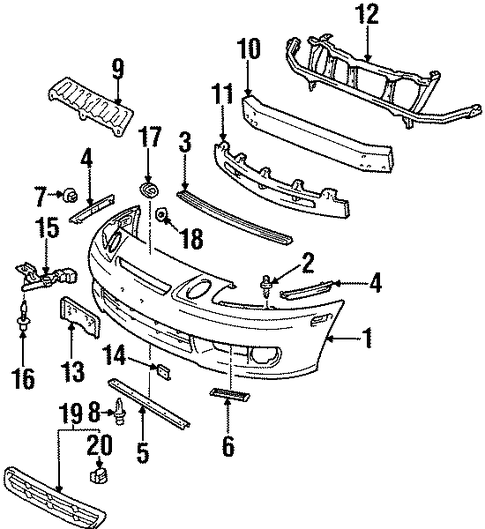 12
10
9
11
17
3
4
7
18
15
2
4
1
16
13
14
19
8
5
6
20