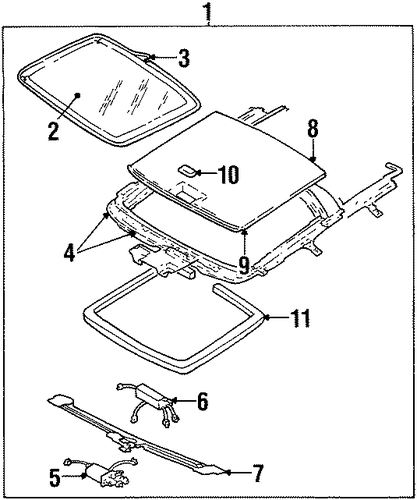 1
3
2
8
10
4
9
11
6
5
7