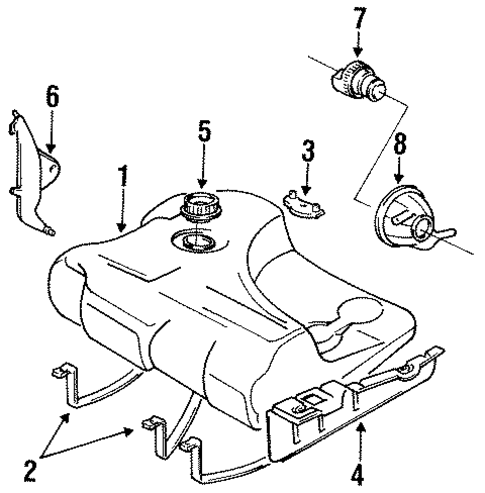 7
6
5
3
8
1
2
4