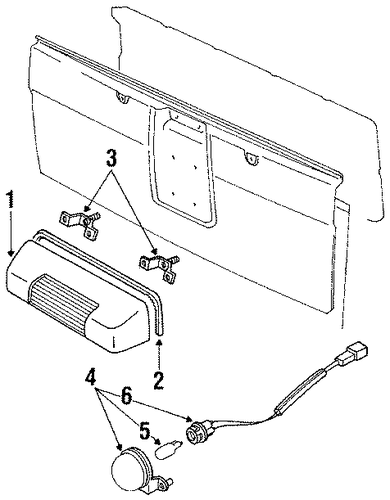 3
1
2
4
6
5