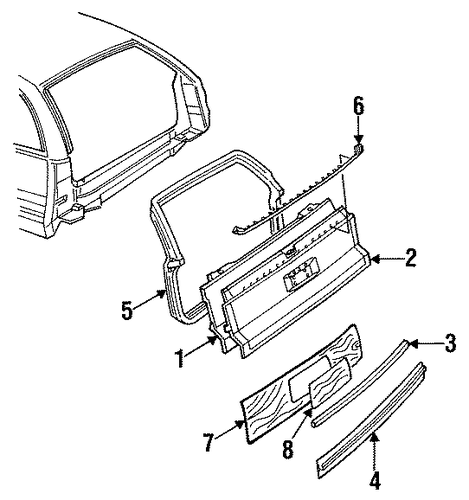 6
2
5
1
3
7
8
4