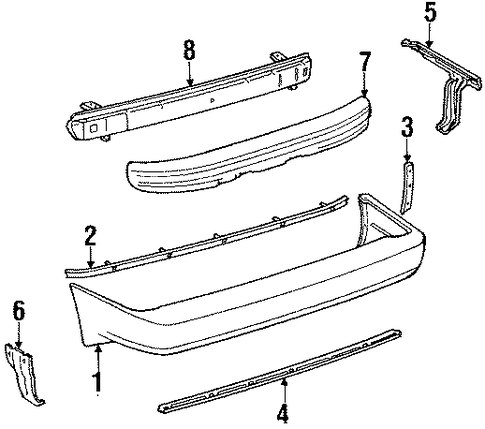 8
7
5
3
2
6
1
4