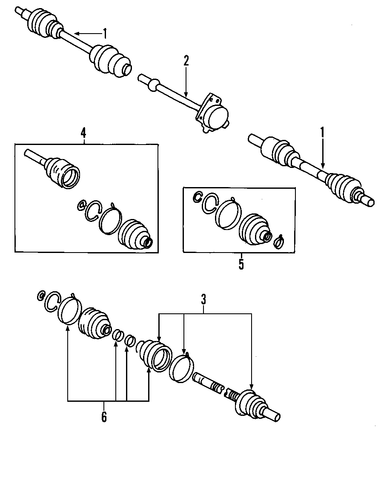 1
2
4
1
5
3
6