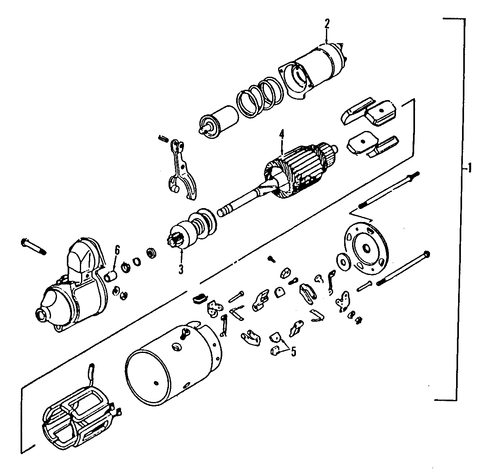 2
4
1
6
3
5