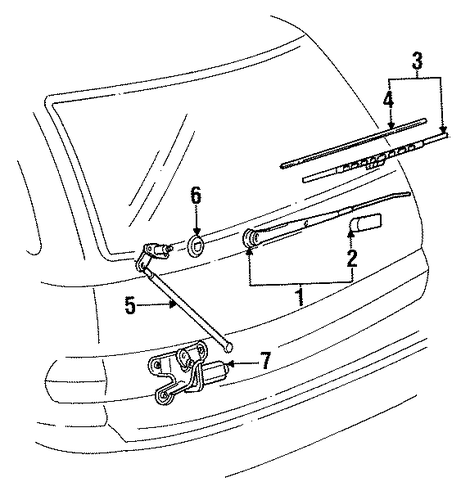 3
4
6
2
1
5
7